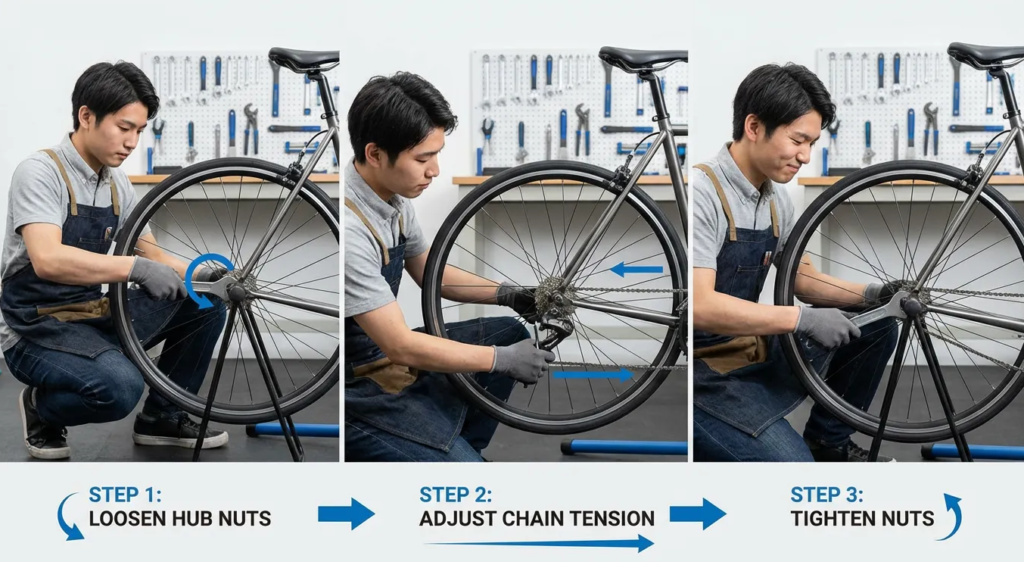 STEP 1:
LOOSEN HUB NUTS

STEP 2:
ADJUST CHAIN TENSION

STEP 3:
TIGHTEN NUTS